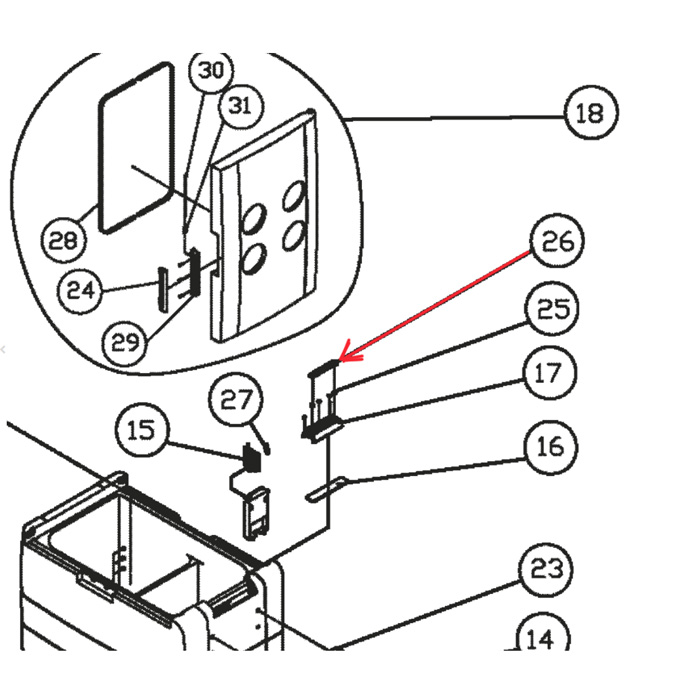 30
31
18
28
24
29
26
25
17
27
15
16
23
14