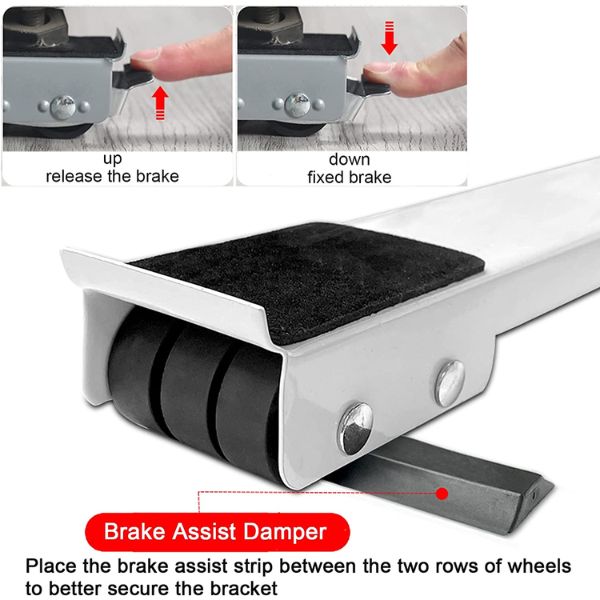 up
release the brake

down
fixed brake

Brake Assist Damper

Place the brake assist strip between the two rows of wheels to better secure the bracket