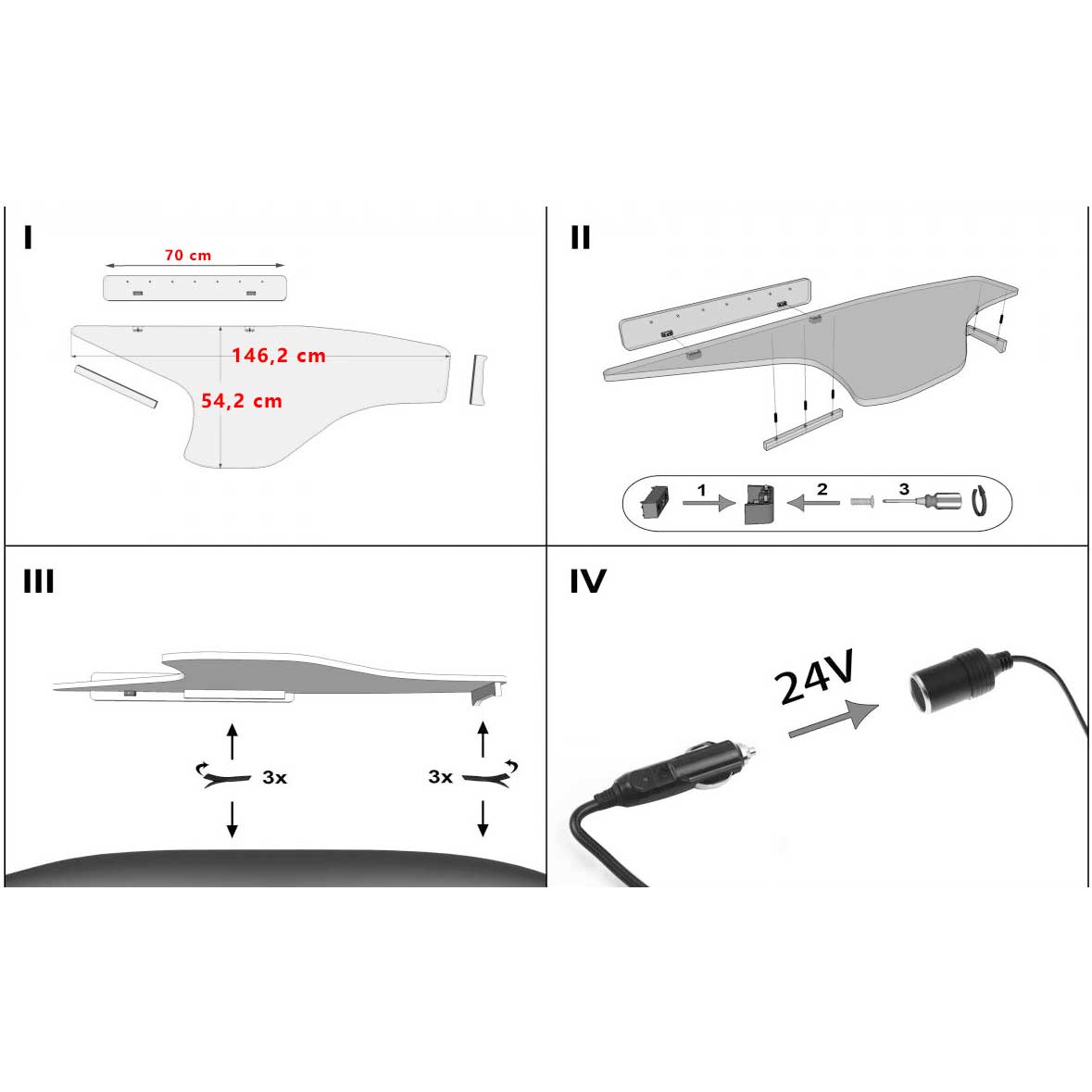 I

70 cm

146,2 cm

54,2 cm

II

1

2

3

III

3x

3x

IV

24V