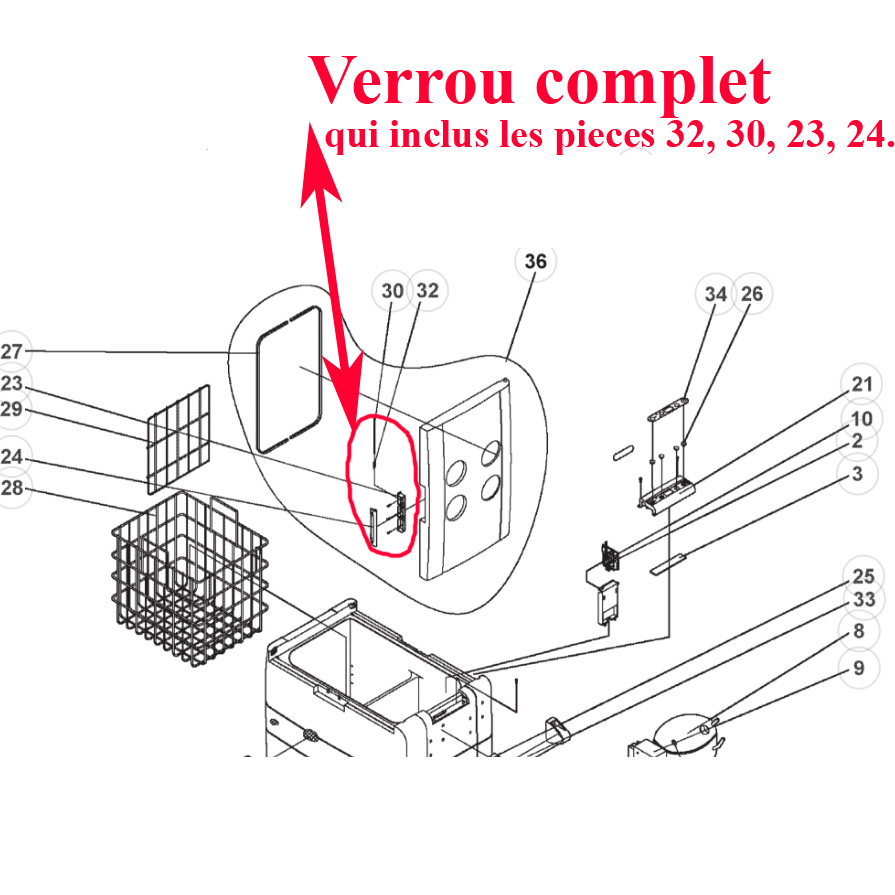 Verrou complet
qui inclus les pieces 32, 30, 23, 24.

36
30 32
34 26
27
23
29
24
28
21
10
2
3
25
33
8
9